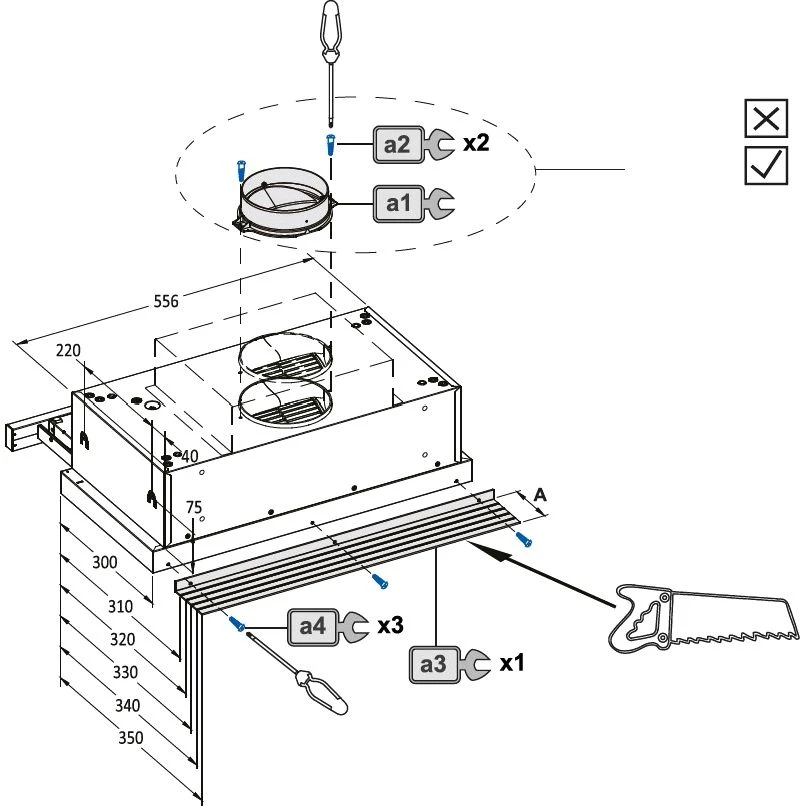 a2 x2
a1
556
220
40
75
A
300
310
320
330
340
350
a4 x3
a3 x1