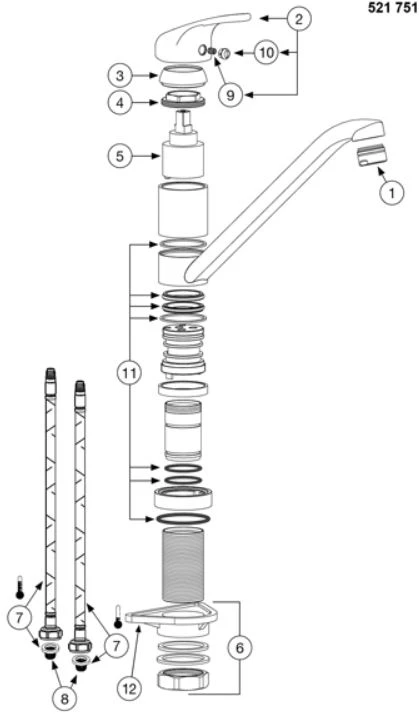 521 751

2

10

3

9

4

5

1

11

7

7

6

12

8