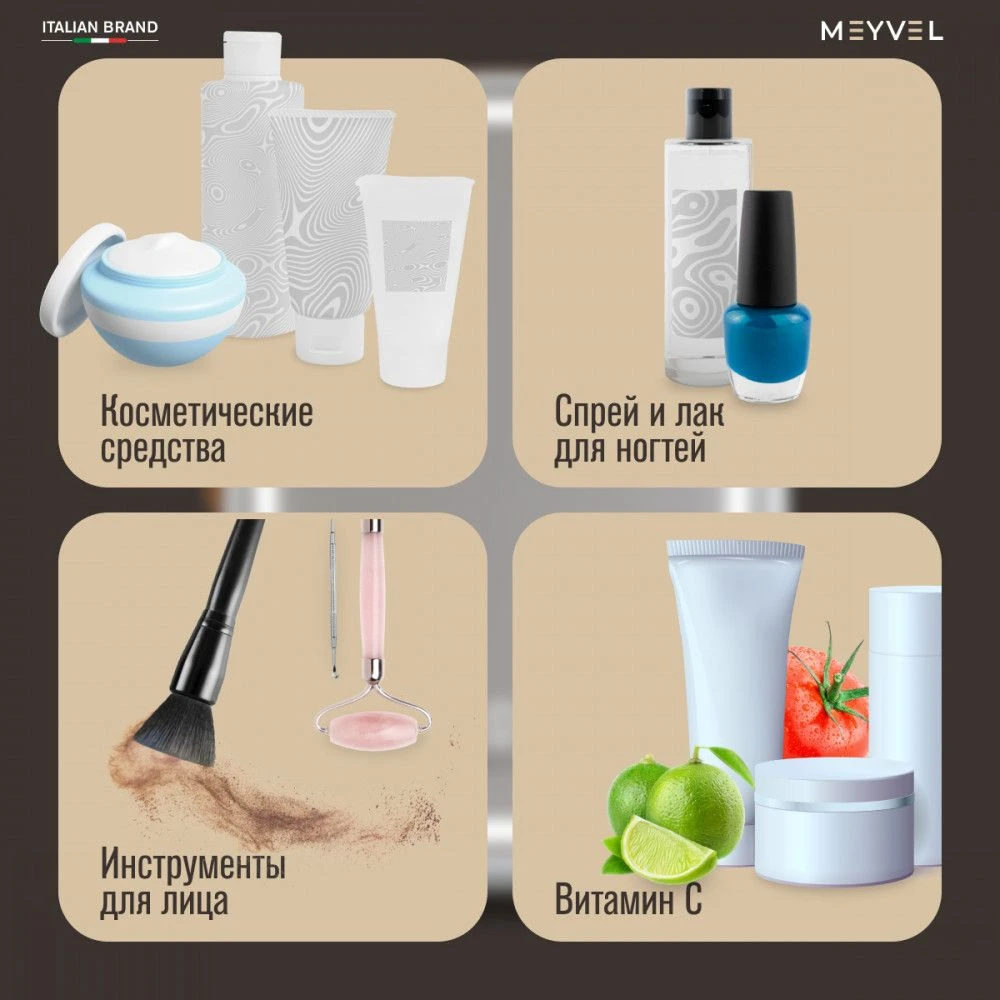 ITALIAN BRAND

MEYVEL

Косметические средства

Спрей и лак для ногтей

Инструменты для лица

Витамин С