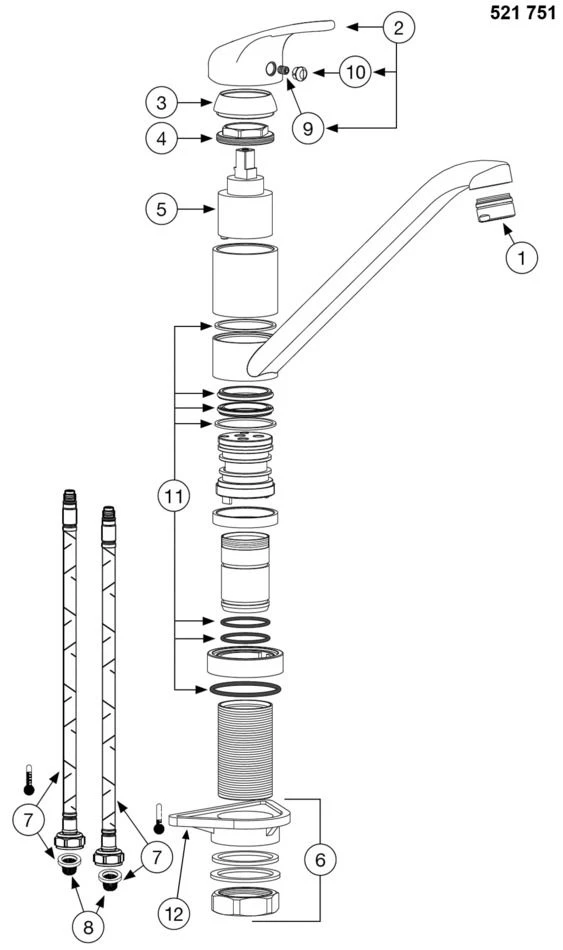 521 751

2
10
3
9
4
5
1
11
7
7
6
12
8