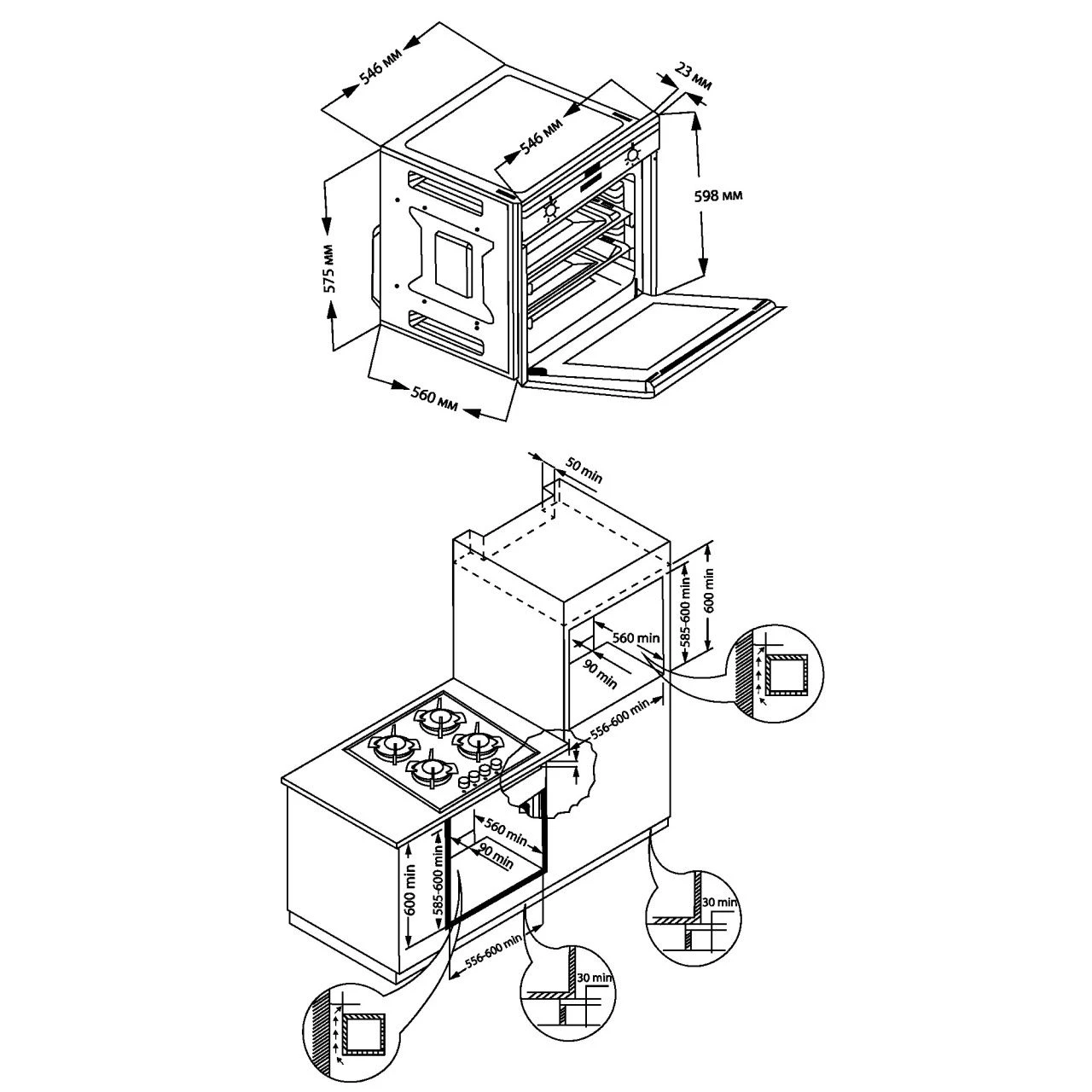 546 мм

23 мм

546 мм

598 мм

575 мм

560 мм

50 min

585-600 min

600 min

560 min

90 min

556-600 min

560 min

90 min

600 min

585-600 min

556-600 min

30 min

30 min