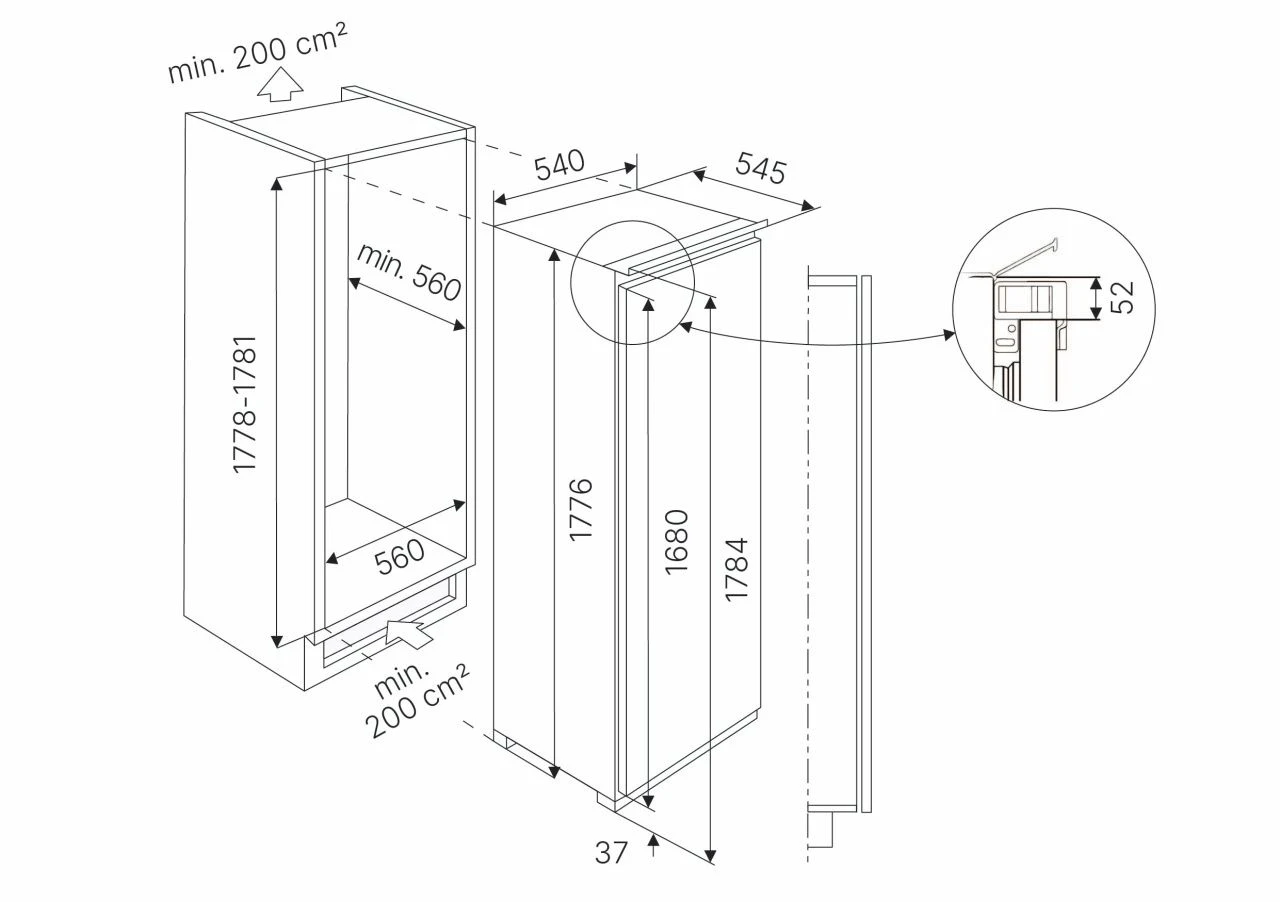 min. 200 cm²

540

545

min. 560

52

1778-1781

1776

1680

1784

560

min. 200 cm²

37