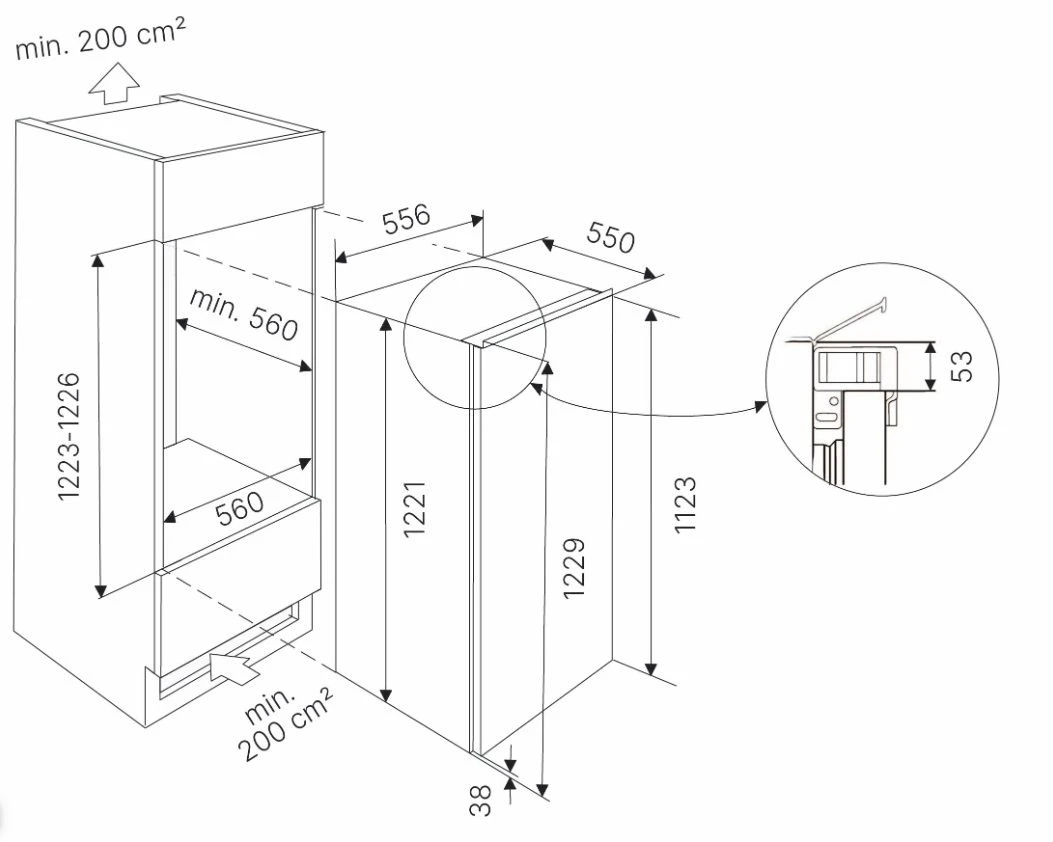 min. 200 cm²

556

550

min. 560

1223-1226

560

1221

1229

1123

53

min. 200 cm²

38