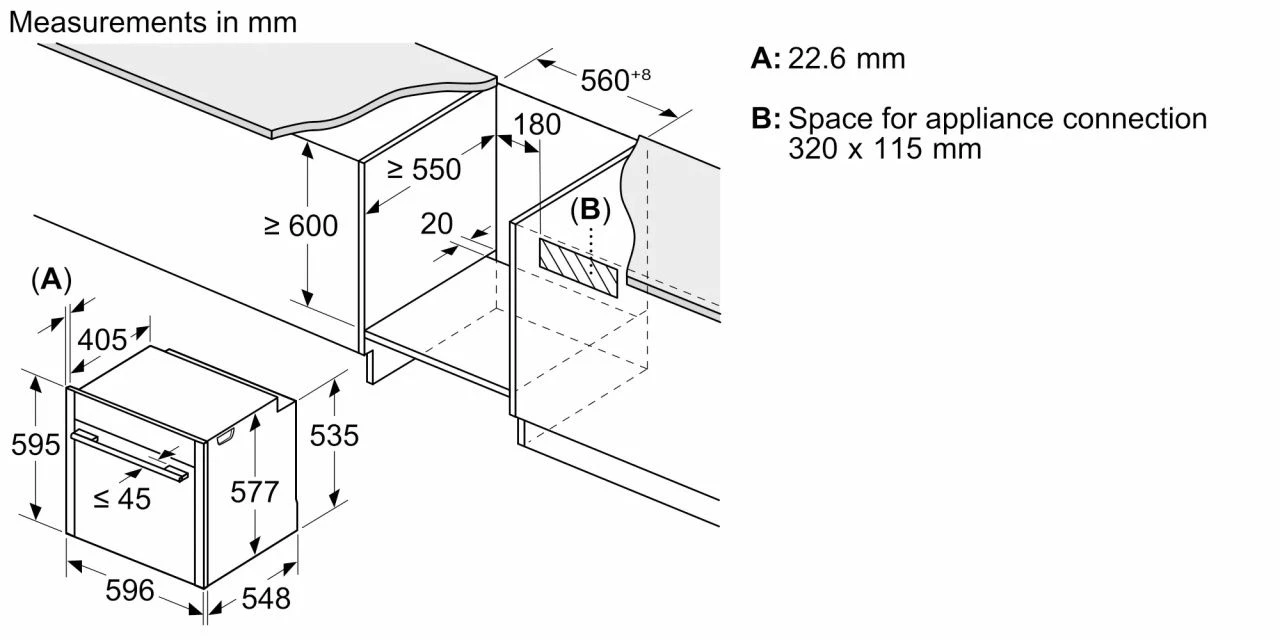 Measurements in mm

$560^{+8}$

180

≥ 550

≥ 600

20

(B)

(A)

405

595

≤ 45

577

535

596

548

A: 22.6 mm

B: Space for appliance connection 320 x 115 mm